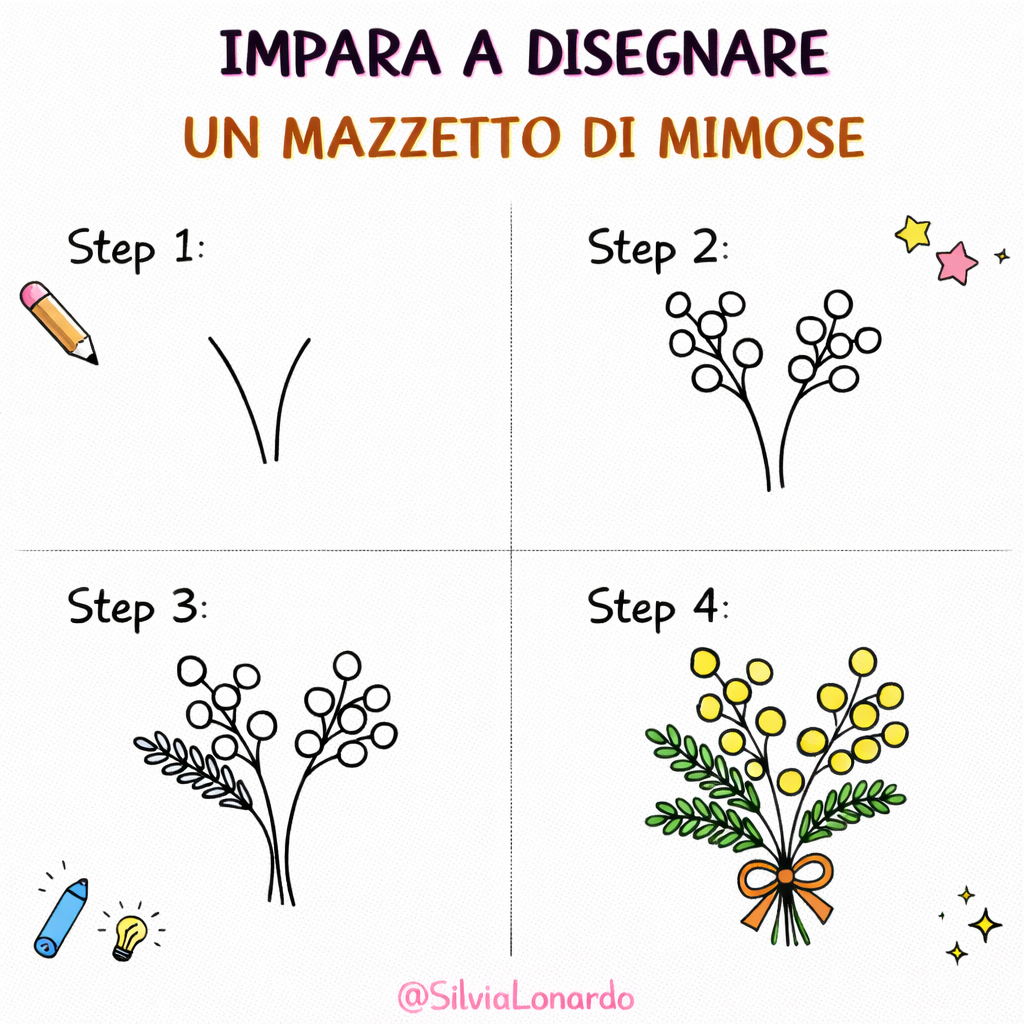 IMPARA A DISEGNARE
UN MAZZETTO DI MIMOSE

Step 1:

Step 2:

Step 3:

Step 4:

@SilviaLonardo