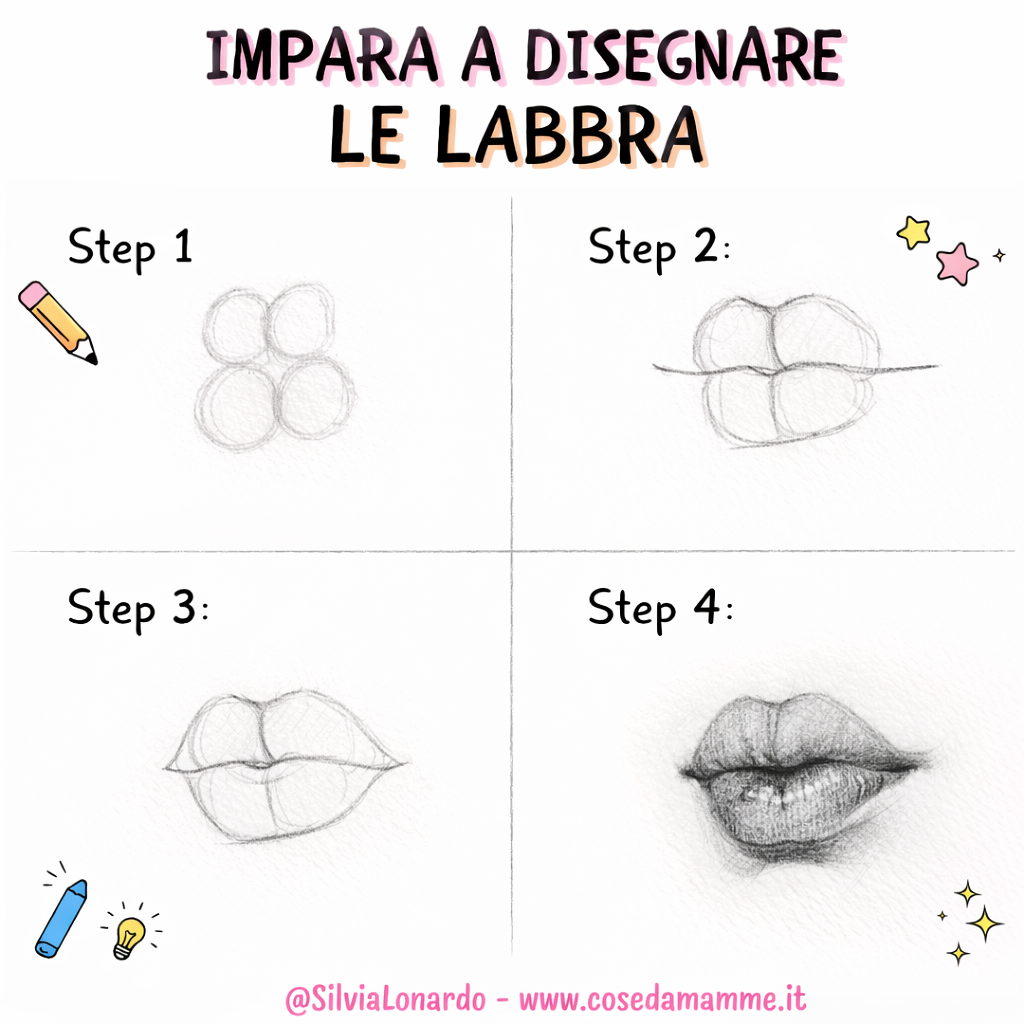 IMPARA A DISEGNARE
LE LABBRA

Step 1

Step 2:

Step 3:

Step 4:

@SilviaLonardo - www.cosedamamme.it