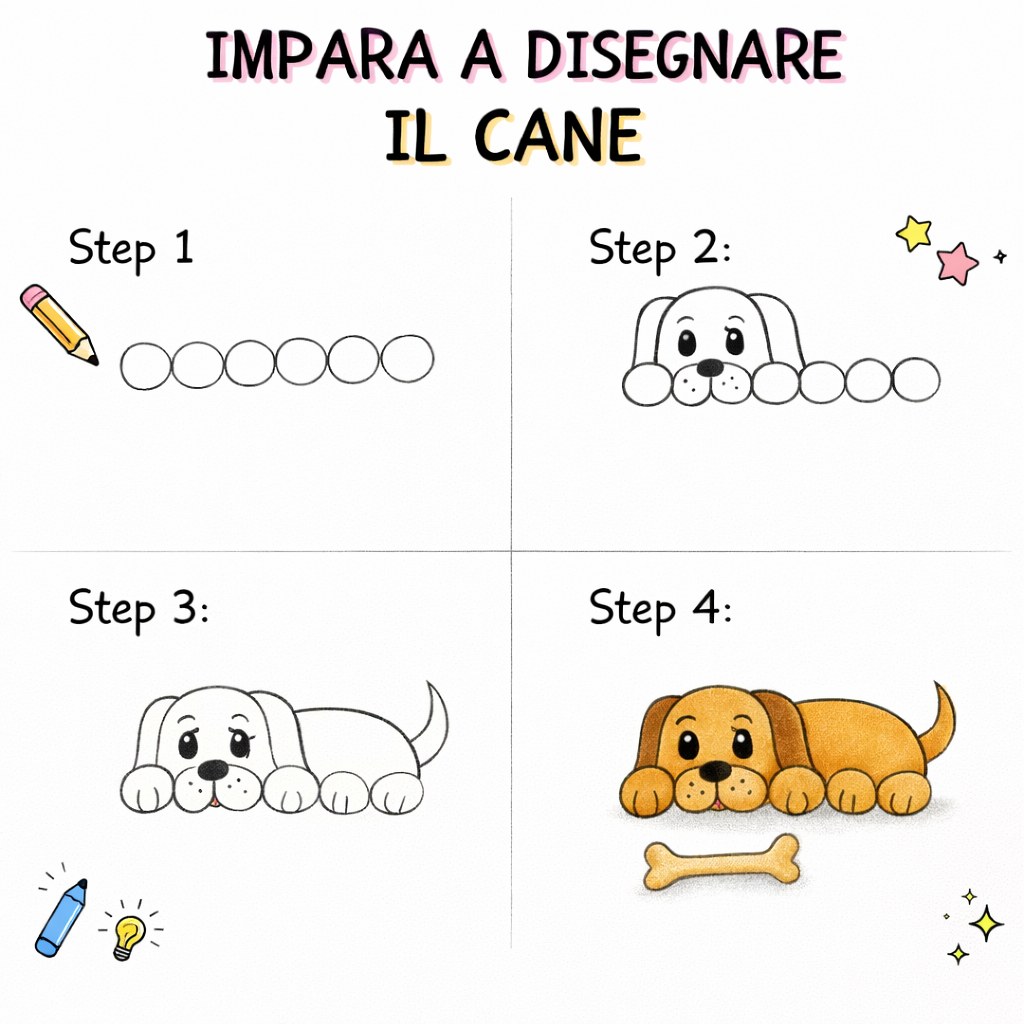 IMPARA A DISEGNARE
IL CANE

Step 1

Step 2:

Step 3:

Step 4: